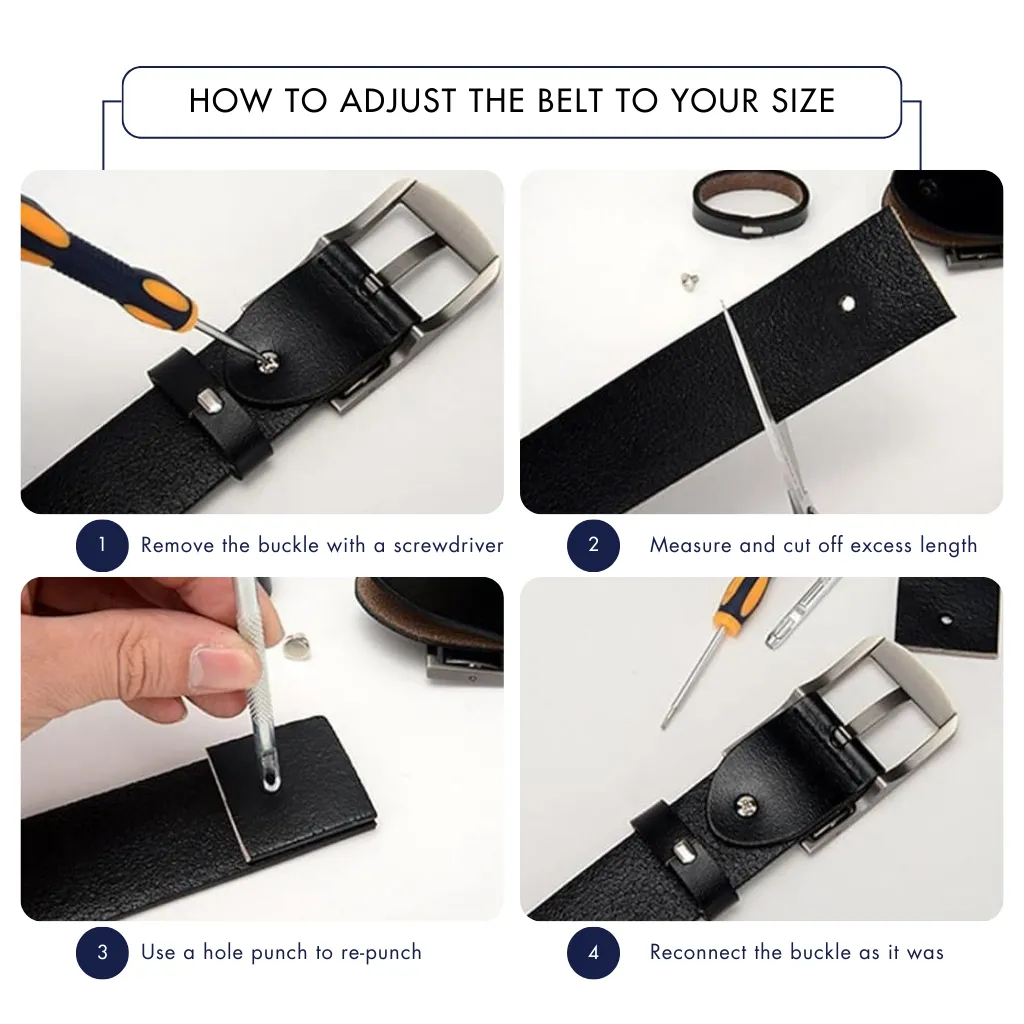 HOW TO ADJUST THE BELT TO YOUR SIZE

1 Remove the buckle with a screwdriver

2 Measure and cut off excess length

3 Use a hole punch to re-punch

4 Reconnect the buckle as it was